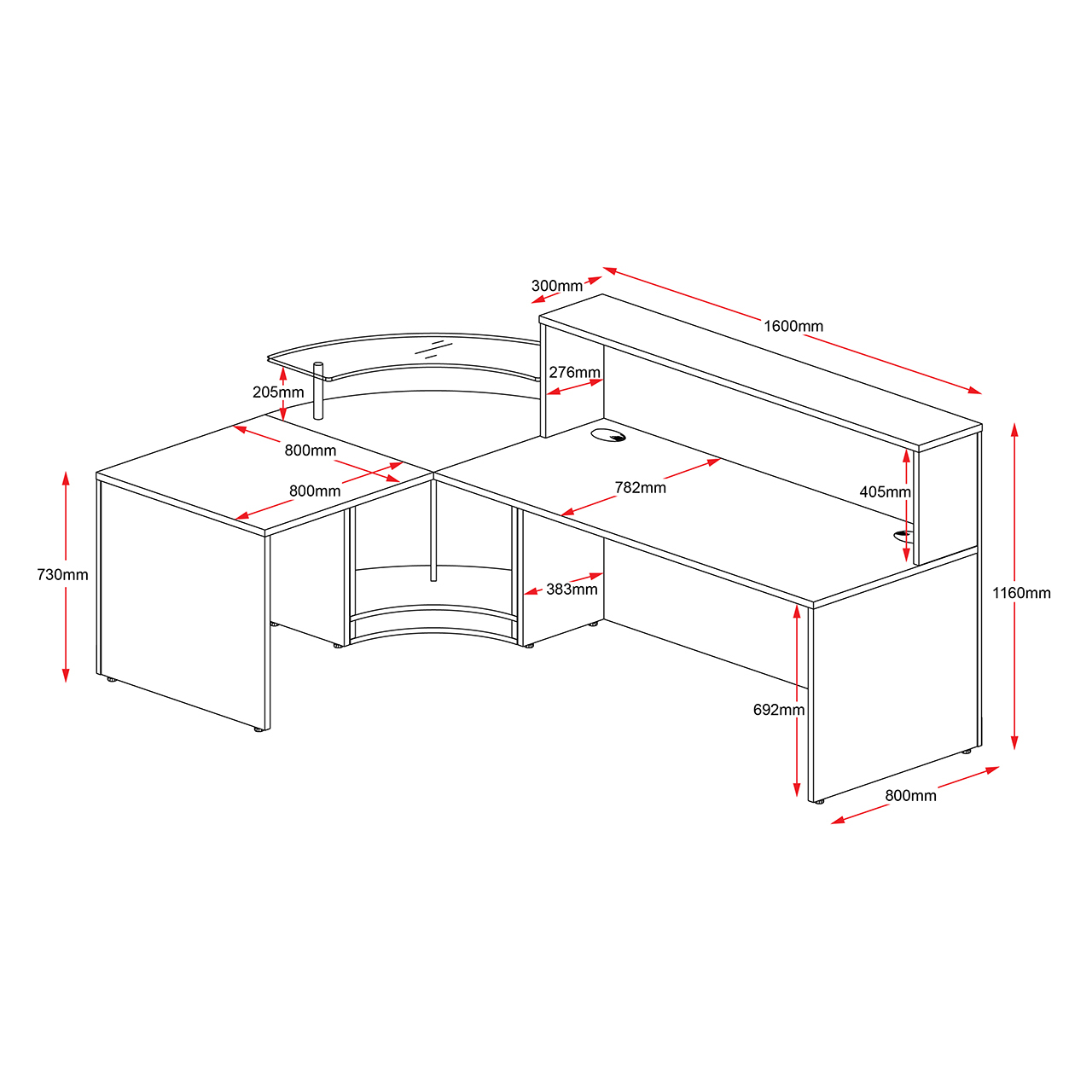 300mm
1600mm
276mm
205mm
800mm
800mm
782mm
405mm
730mm
383mm
1160mm
692mm
800mm