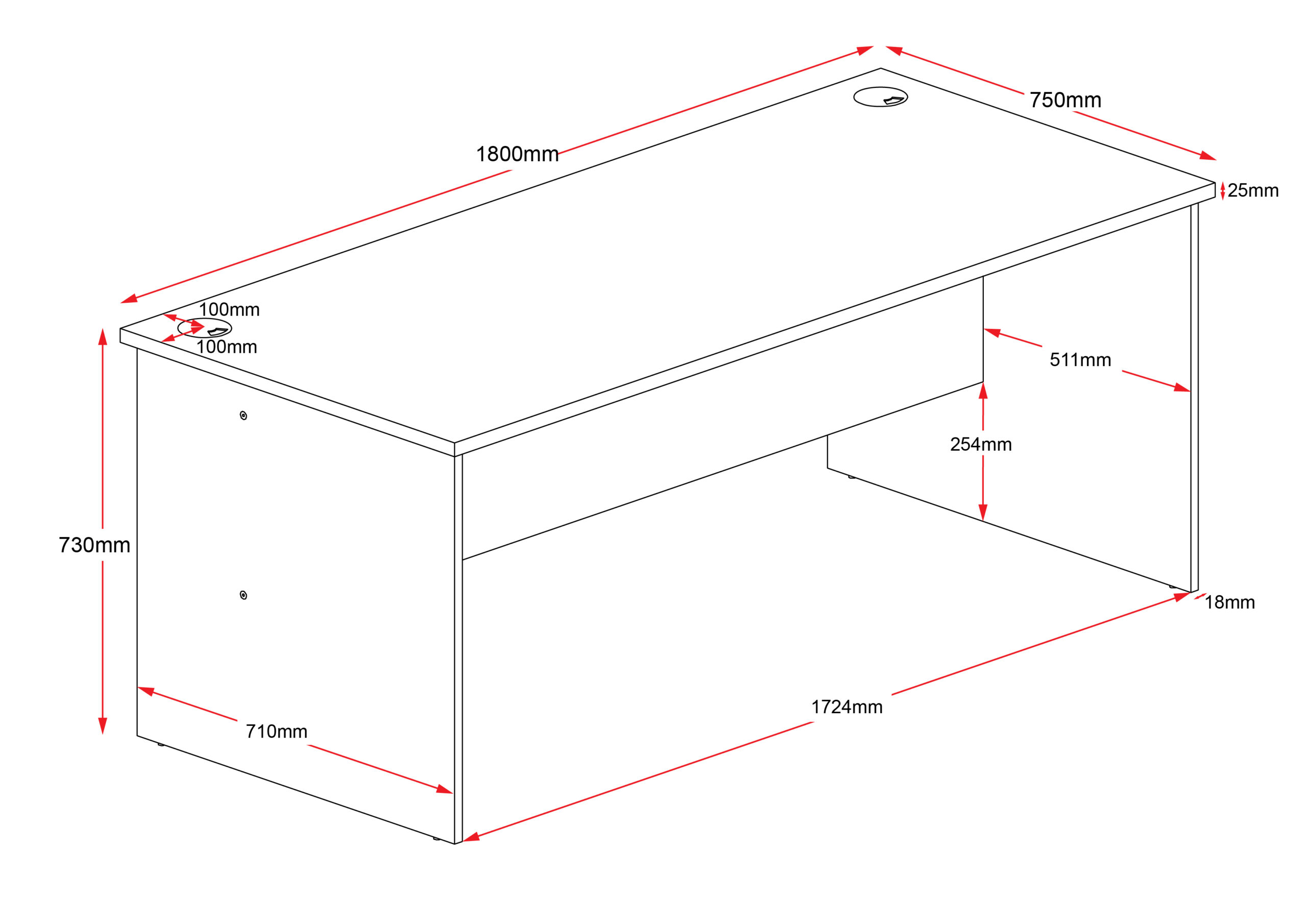 750mm

1800mm

25mm

100mm

100mm

511mm

254mm

730mm

18mm

1724mm

710mm